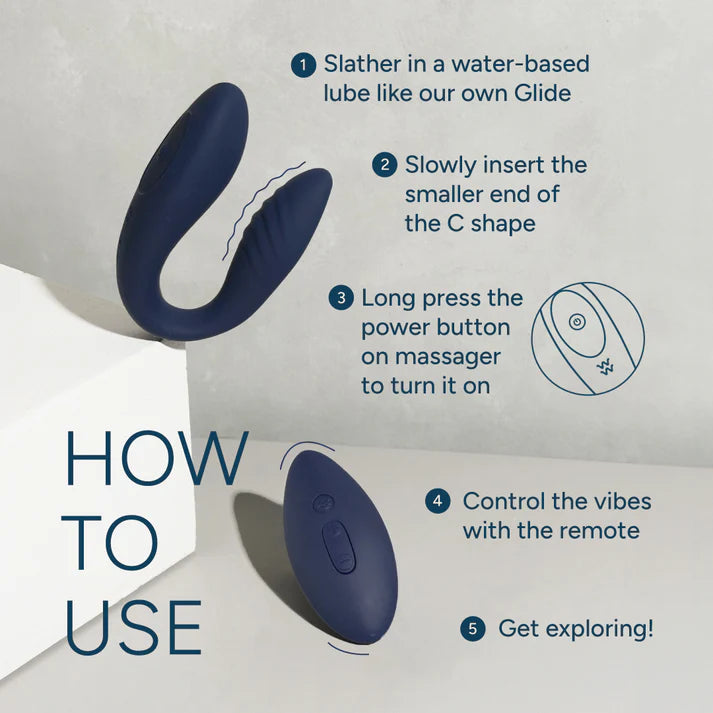 1 Slather in a water-based lube like our own Glide

2 Slowly insert the smaller end of the C shape

3 Long press the power button on massager to turn it on

HOW TO USE

4 Control the vibes with the remote

5 Get exploring!